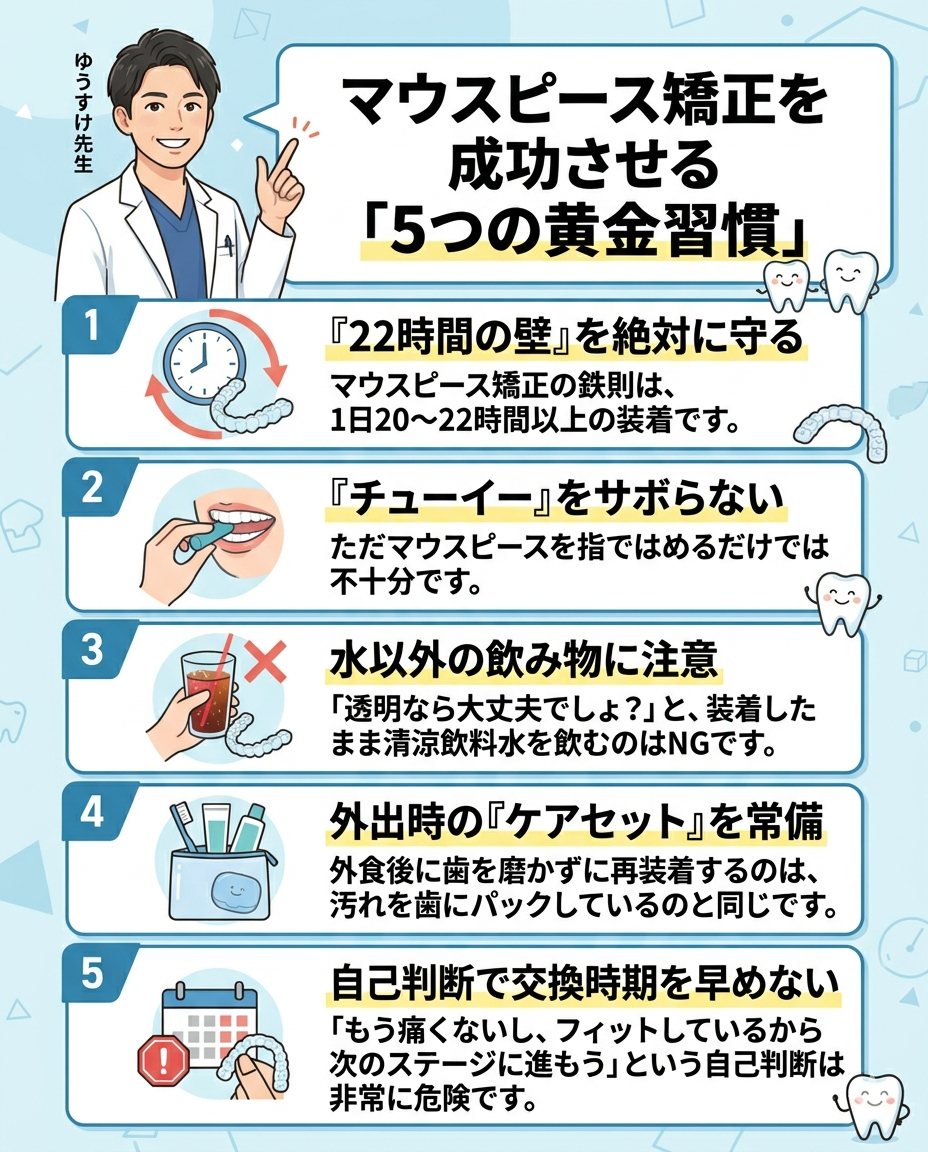 ゆうすけ先生

マウスピース矯正を成功させる「5つの黄金習慣」

1
『22時間の壁』を絶対に守る
マウスピース矯正の鉄則は、1日20〜22時間以上の装着です。

2
『チューイー』をサボらない
ただマウスピースを指ではめるだけでは不十分です。

3
水以外の飲み物に注意
「透明なら大丈夫でしょ？」と、装着したまま清涼飲料水を飲むのはNGです。

4
外出時の『ケアセット』を常備
外食後に歯を磨かずに再装着するのは、汚れを歯にパックしているのと同じです。

5
自己判断で交換時期を早めない
「もう痛くないし、フィットしているから次のステージに進もう」という自己判断は非常に危険です。